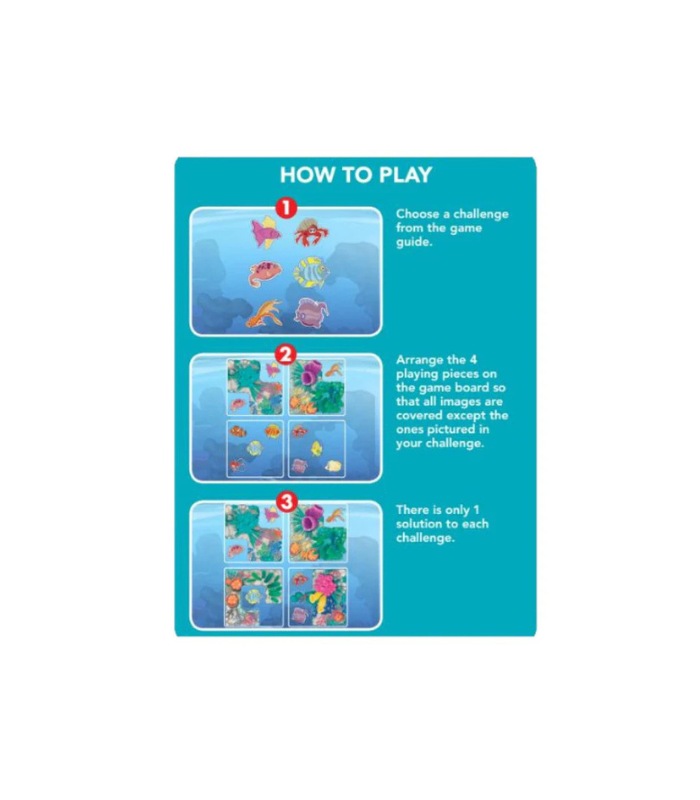 HOW TO PLAY

1

Choose a challenge from the game guide.

2

Arrange the 4 playing pieces on the game board so that all images are covered except the ones pictured in your challenge.

3

There is only 1 solution to each challenge.